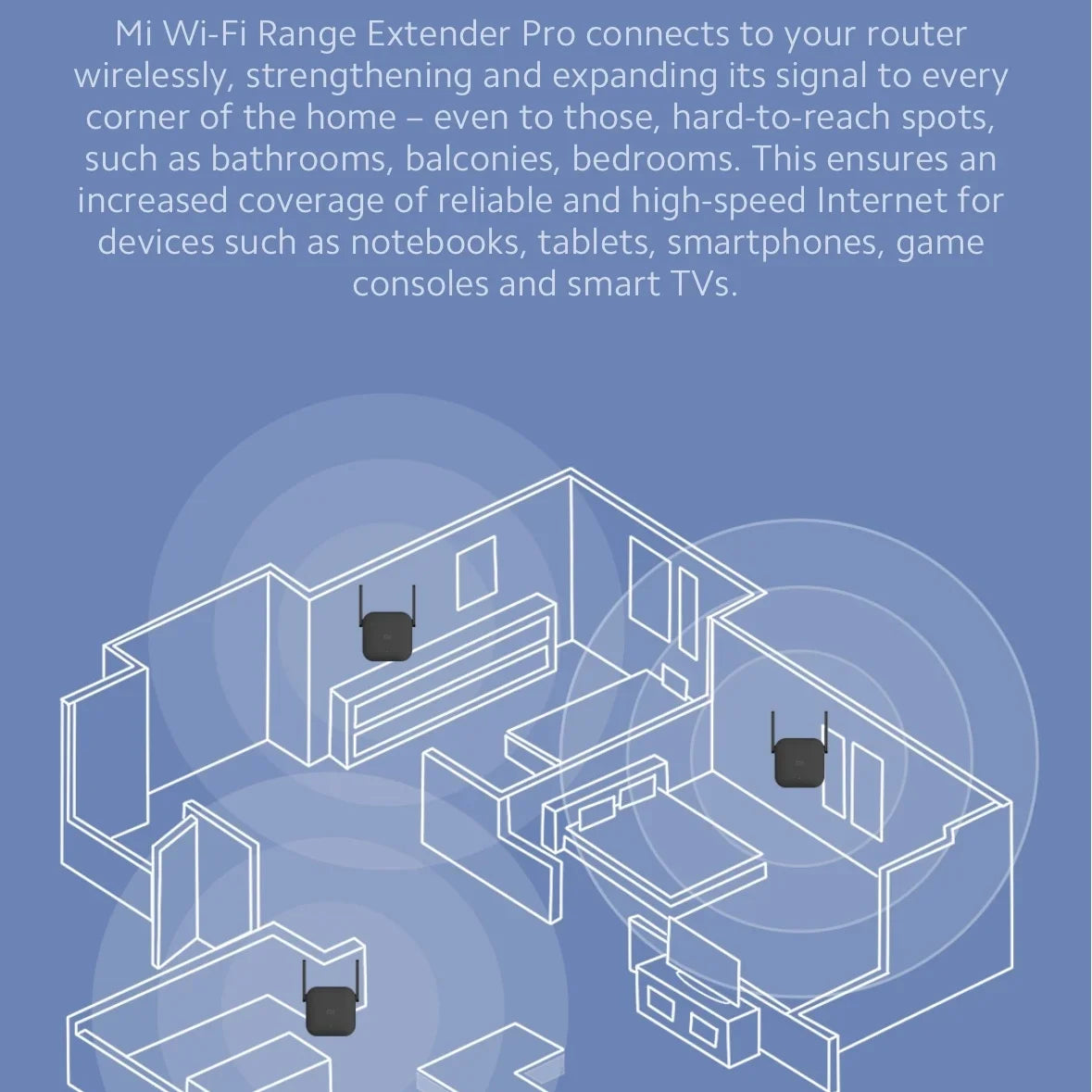 Mi Wi-Fi Range Extender Pro connects to your router wirelessly, strengthening and expanding its signal to every corner of the home – even to those, hard-to-reach spots, such as bathrooms, balconies, bedrooms. This ensures an increased coverage of reliable and high-speed Internet for devices such as notebooks, tablets, smartphones, game consoles and smart TVs.